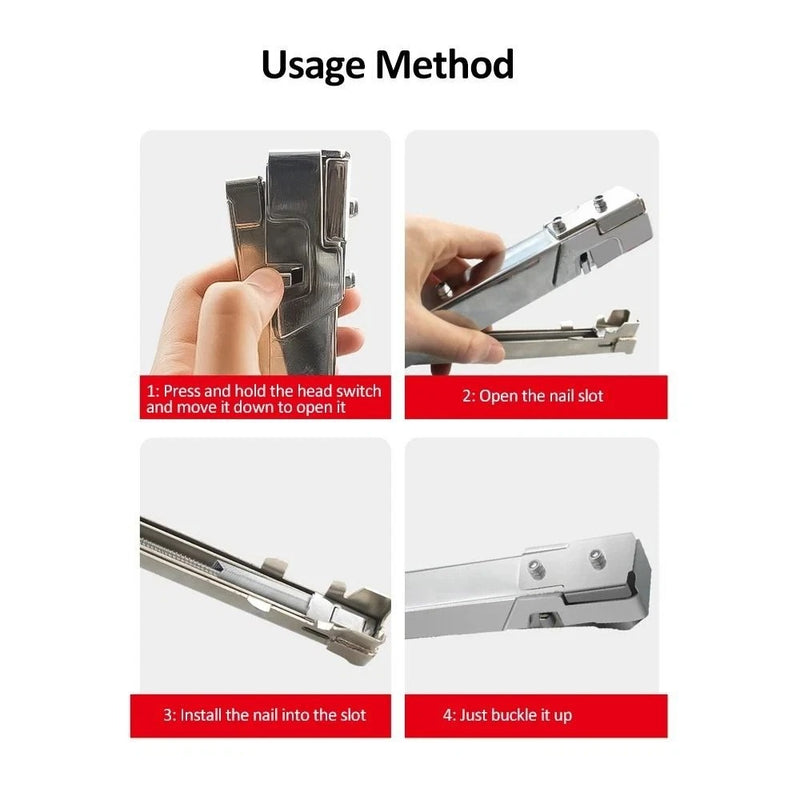 Usage Method

1: Press and hold the head switch and move it down to open it

2: Open the nail slot

3: Install the nail into the slot

4: Just buckle it up