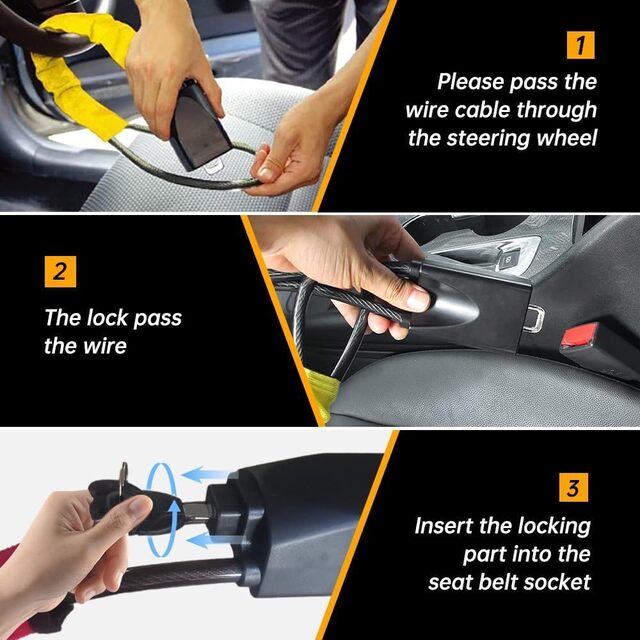 1
Please pass the wire cable through the steering wheel

2
The lock pass the wire

3
Insert the locking part into the seat belt socket