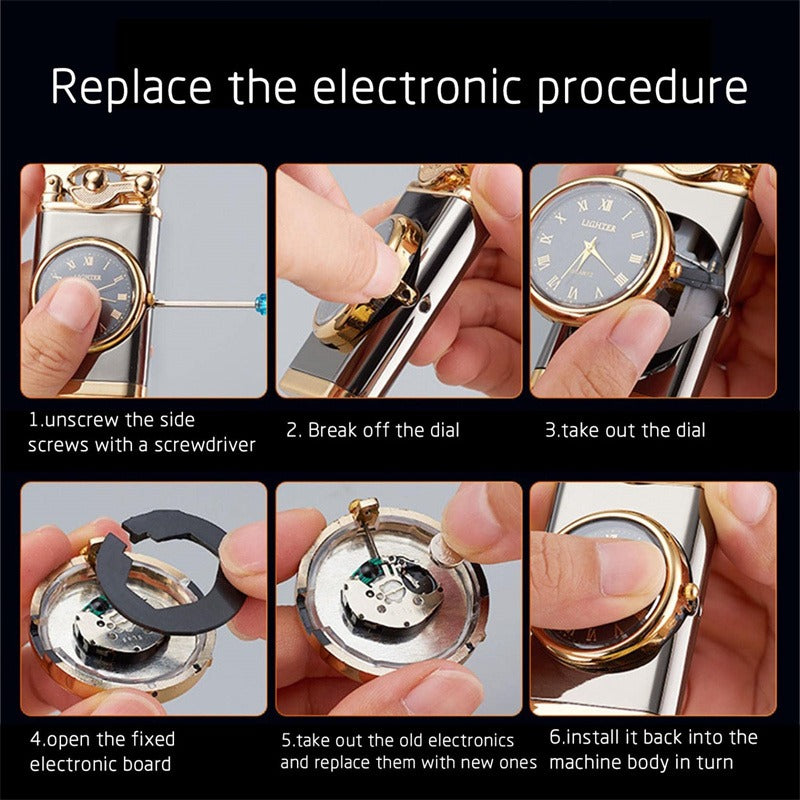 Replace the electronic procedure

LIGHTER

LIGHTER
QUARTZ

1.unscrew the side screws with a screwdriver

2. Break off the dial

3.take out the dial

4.open the fixed electronic board

5.take out the old electronics and replace them with new ones

6.install it back into the machine body in turn