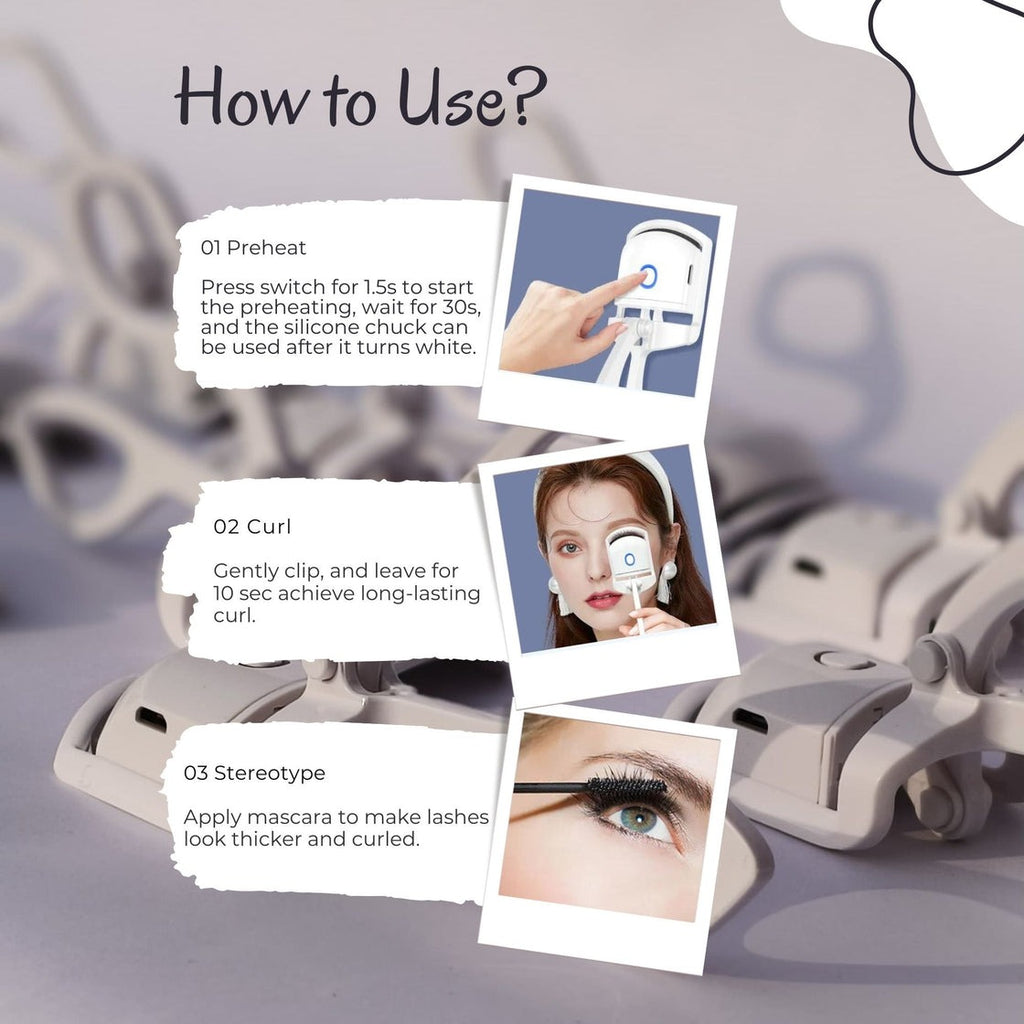 How to Use?

01 Preheat

Press switch for 1.5s to start the preheating, wait for 30s, and the silicone chuck can be used after it turns white.

02 Curl

Gently clip, and leave for 10 sec achieve long-lasting curl.

03 Stereotype

Apply mascara to make lashes look thicker and curled.