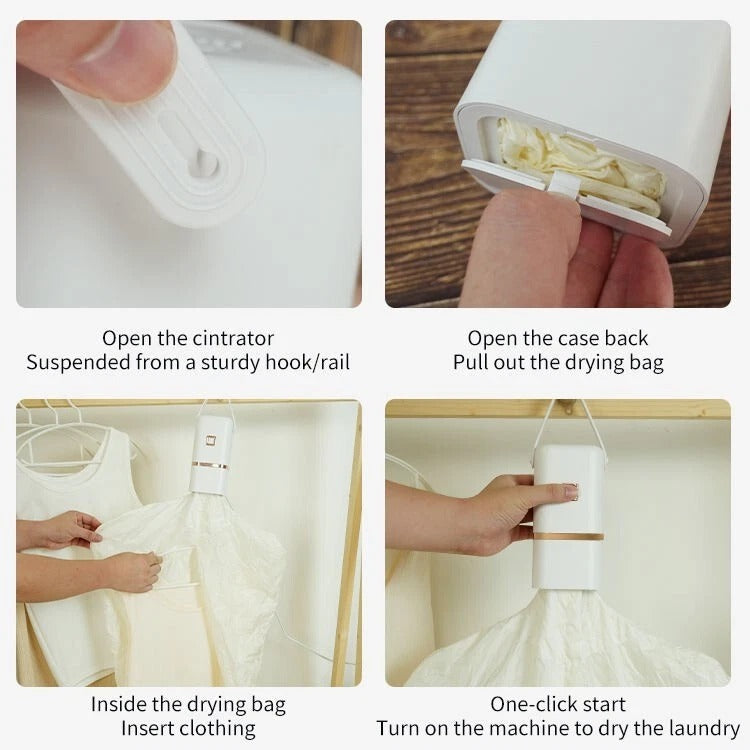 Open the cintrator
Suspended from a sturdy hook/rail

Open the case back
Pull out the drying bag

Inside the drying bag
Insert clothing

One-click start
Turn on the machine to dry the laundry