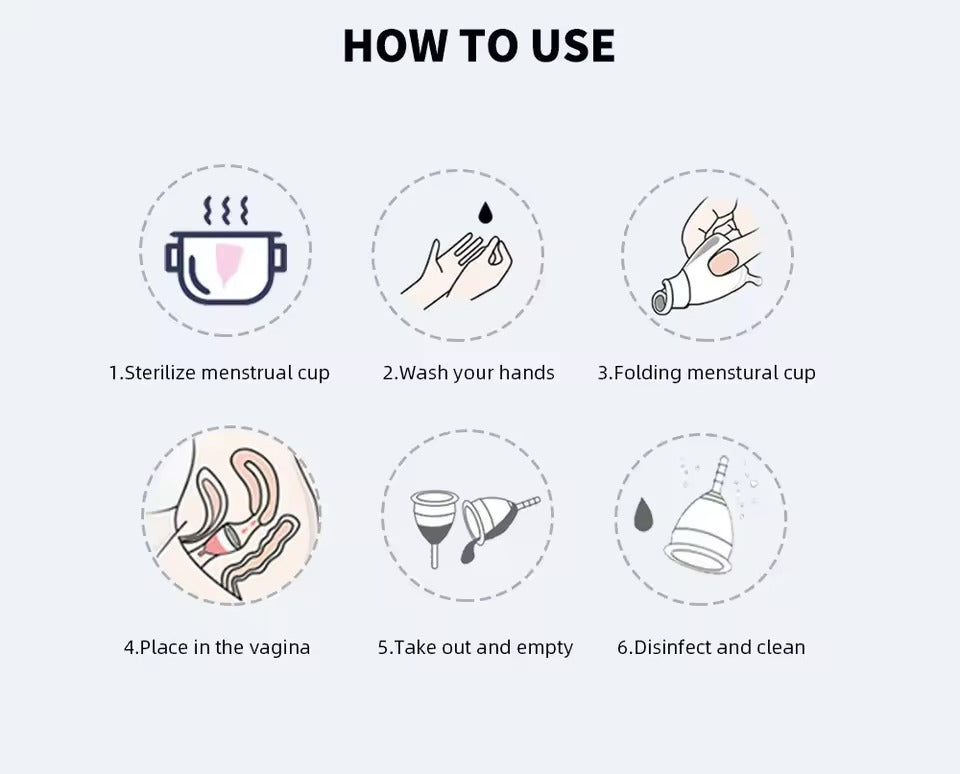 HOW TO USE

1.Sterilize menstrual cup

2.Wash your hands

3.Folding menstural cup

4.Place in the vagina

5.Take out and empty

6.Disinfect and clean