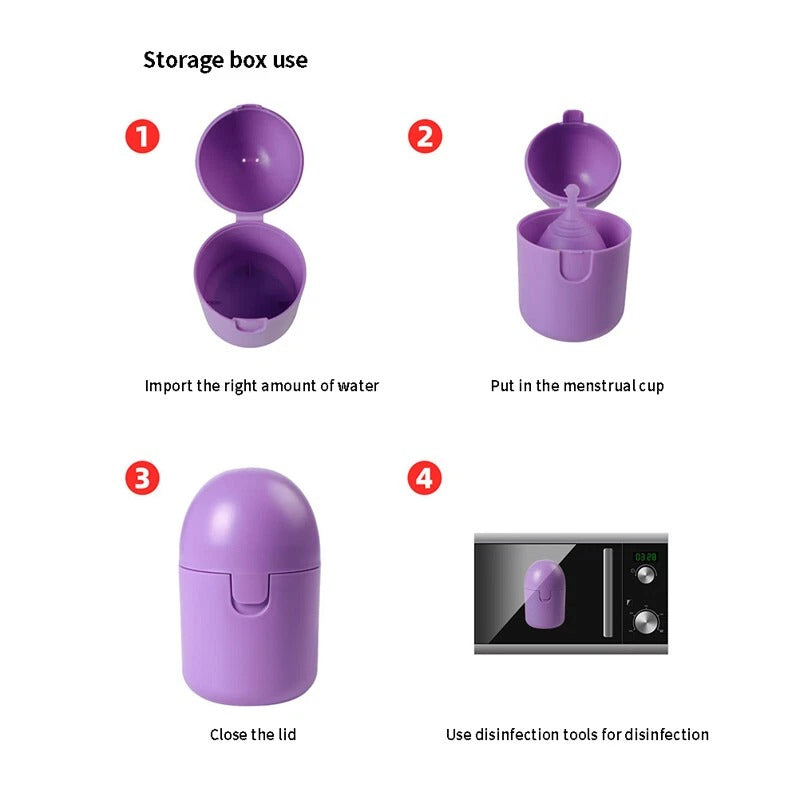 Storage box use

1

Import the right amount of water

2

Put in the menstrual cup

3

Close the lid

4

03:28

Use disinfection tools for disinfection